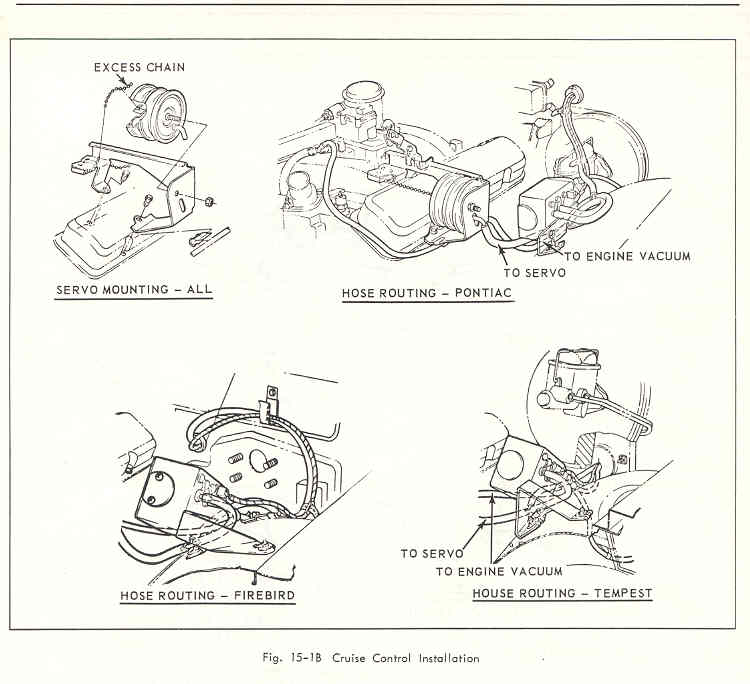 EXCESS CHAIN

SERVO MOUNTING – ALL

TO ENGINE VACUUM
TO SERVO

HOSE ROUTING – PONTIAC

HOSE ROUTING – FIREBIRD

TO SERVO
TO ENGINE VACUUM

HOUSE ROUTING – TEMPEST

Fig. 15-1B Cruise Control Installation